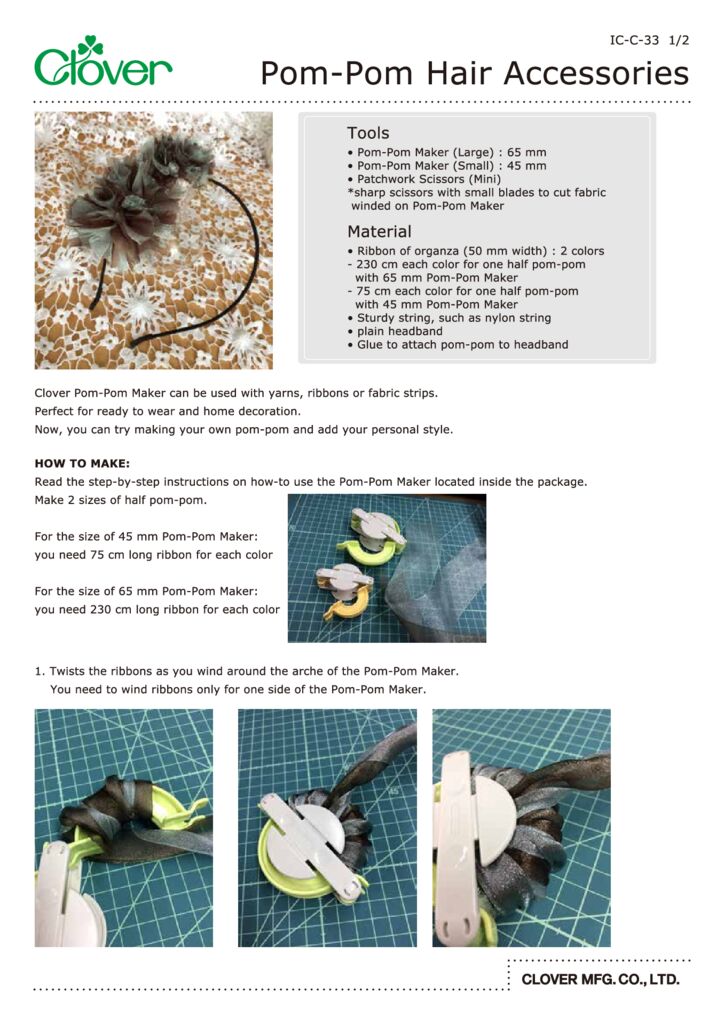 IC-C-33 1/2

Clover

Pom-Pom Hair Accessories

Tools
• Pom-Pom Maker (Large) : 65 mm
• Pom-Pom Maker (Small) : 45 mm
• Patchwork Scissors (Mini)
*sharp scissors with small blades to cut fabric winded on Pom-Pom Maker

Material
• Ribbon of organza (50 mm width) : 2 colors
- 230 cm each color for one half pom-pom with 65 mm Pom-Pom Maker
- 75 cm each color for one half pom-pom with 45 mm Pom-Pom Maker
• Sturdy string, such as nylon string
• plain headband
• Glue to attach pom-pom to headband

Clover Pom-Pom Maker can be used with yarns, ribbons or fabric strips.
Perfect for ready to wear and home decoration.
Now, you can try making your own pom-pom and add your personal style.

HOW TO MAKE:
Read the step-by-step instructions on how-to use the Pom-Pom Maker located inside the package.
Make 2 sizes of half pom-pom.

For the size of 45 mm Pom-Pom Maker:
you need 75 cm long ribbon for each color

For the size of 65 mm Pom-Pom Maker:
you need 230 cm long ribbon for each color

1. Twists the ribbons as you wind around the arche of the Pom-Pom Maker.
You need to wind ribbons only for one side of the Pom-Pom Maker.

CLOVER MFG. CO., LTD.