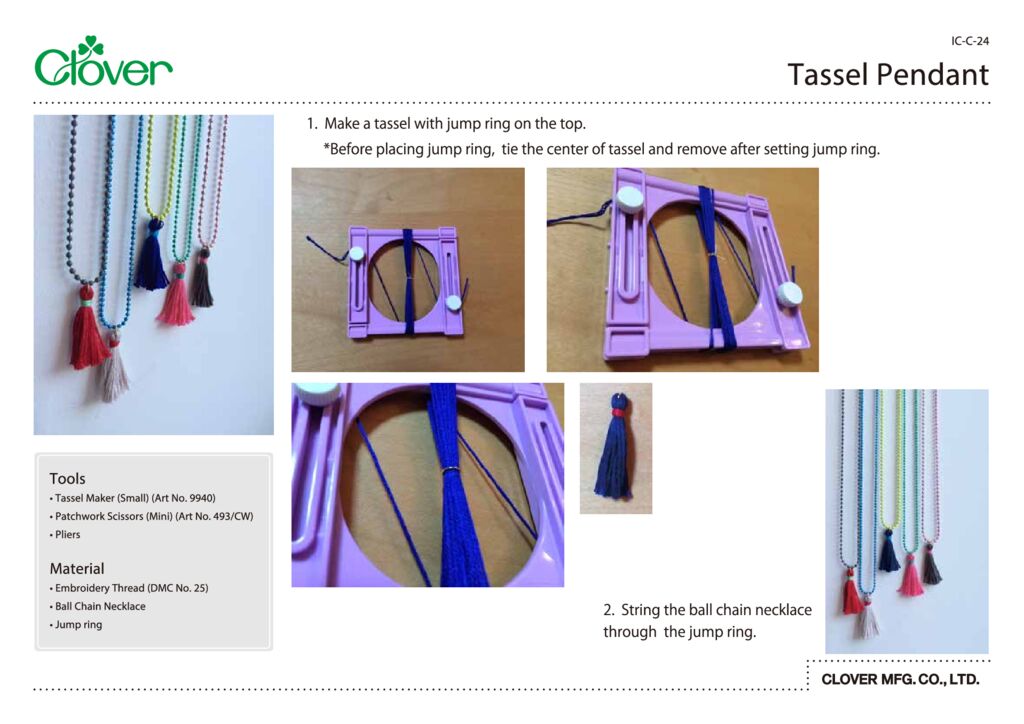 Clover

IC-C-24

Tassel Pendant

1. Make a tassel with jump ring on the top.
*Before placing jump ring, tie the center of tassel and remove after setting jump ring.

Tools
• Tassel Maker (Small) (Art No. 9940)
• Patchwork Scissors (Mini) (Art No. 493/CW)
• Pliers

Material
• Embroidery Thread (DMC No. 25)
• Ball Chain Necklace
• Jump ring

2. String the ball chain necklace through the jump ring.

CLOVER MFG. CO., LTD.