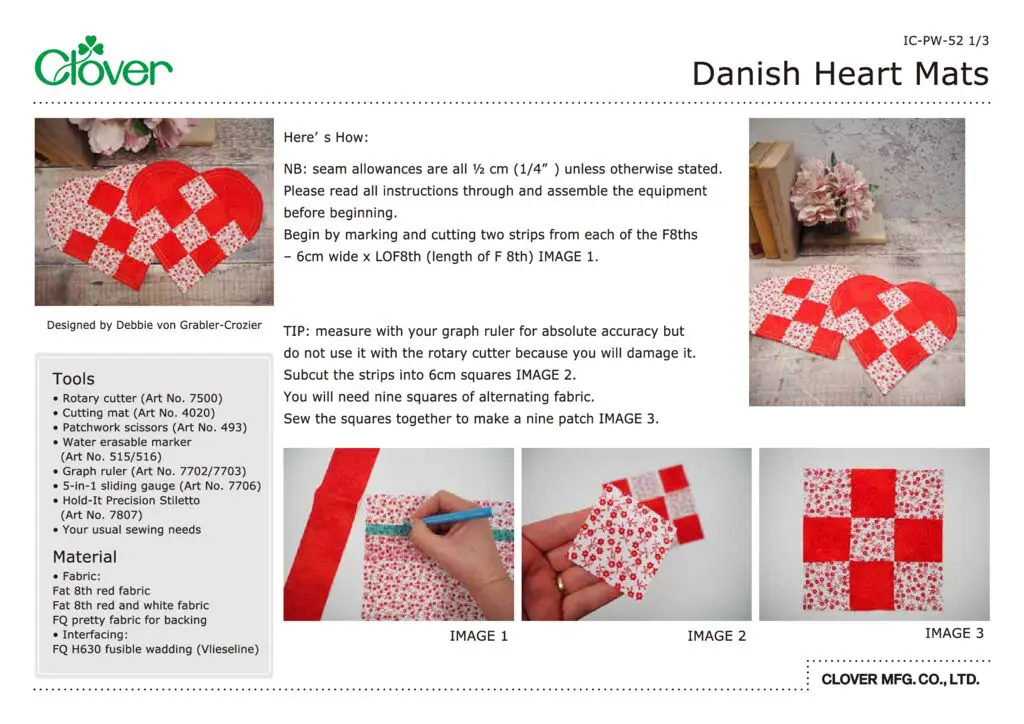 Clover

IC-PW-52 1/3

Danish Heart Mats

Designed by Debbie von Grabler-Crozier

Tools
• Rotary cutter (Art No. 7500)
• Cutting mat (Art No. 4020)
• Patchwork scissors (Art No. 493)
• Water erasable marker (Art No. 515/516)
• Graph ruler (Art No. 7702/7703)
• 5-in-1 sliding gauge (Art No. 7706)
• Hold-It Precision Stiletto (Art No. 7807)
• Your usual sewing needs

Material
• Fabric:
Fat 8th red fabric
Fat 8th red and white fabric
FQ pretty fabric for backing
• Interfacing:
FQ H630 fusible wadding (Vlieseline)

Here' s How:

NB: seam allowances are all ½ cm (1/4" ) unless otherwise stated. Please read all instructions through and assemble the equipment before beginning.
Begin by marking and cutting two strips from each of the F8ths – 6cm wide x LOF8th (length of F 8th) IMAGE 1.

TIP: measure with your graph ruler for absolute accuracy but do not use it with the rotary cutter because you will damage it.
Subcut the strips into 6cm squares IMAGE 2.
You will need nine squares of alternating fabric.
Sew the squares together to make a nine patch IMAGE 3.

IMAGE 1

IMAGE 2

IMAGE 3

CLOVER MFG. CO., LTD.